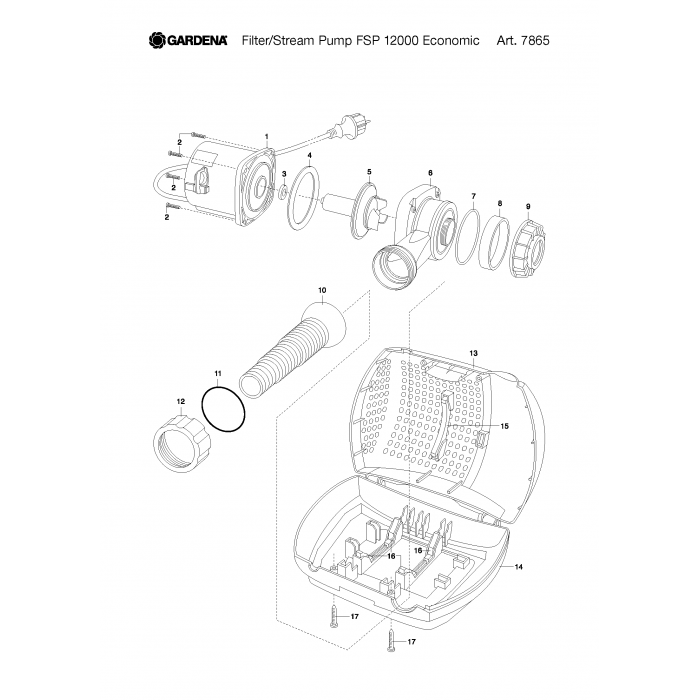 GARDENA Filter/Stream Pump FSP 12000 Economic Art. 7865

1
2
2
2
2
3
4
5
6
7
8
9
10
11
12
13
15
16
16
14
17
17