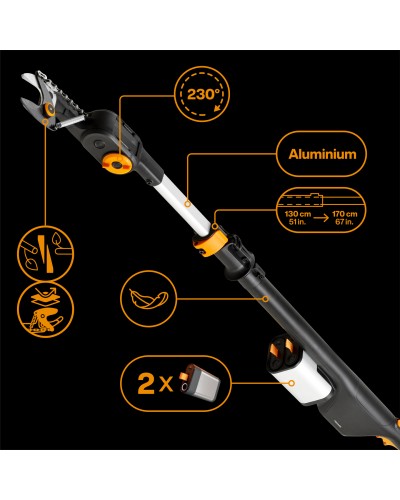 230°

Aluminium

130 cm
51 in.

170 cm
67 in.

2 x