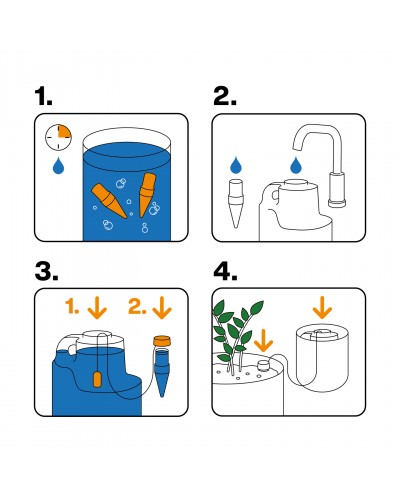 1.

2.

3.

1.

2.

4.