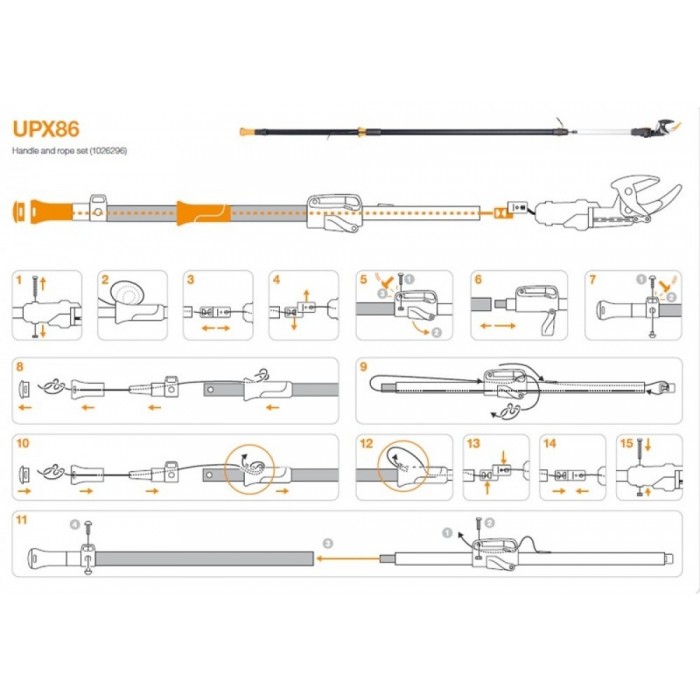 UPX86

Handle and rope set (1026296)

1

2

3

4

5

1

2

2

6

7

1

2

8

9

10

12

13

14

15

11

4

3

1

2